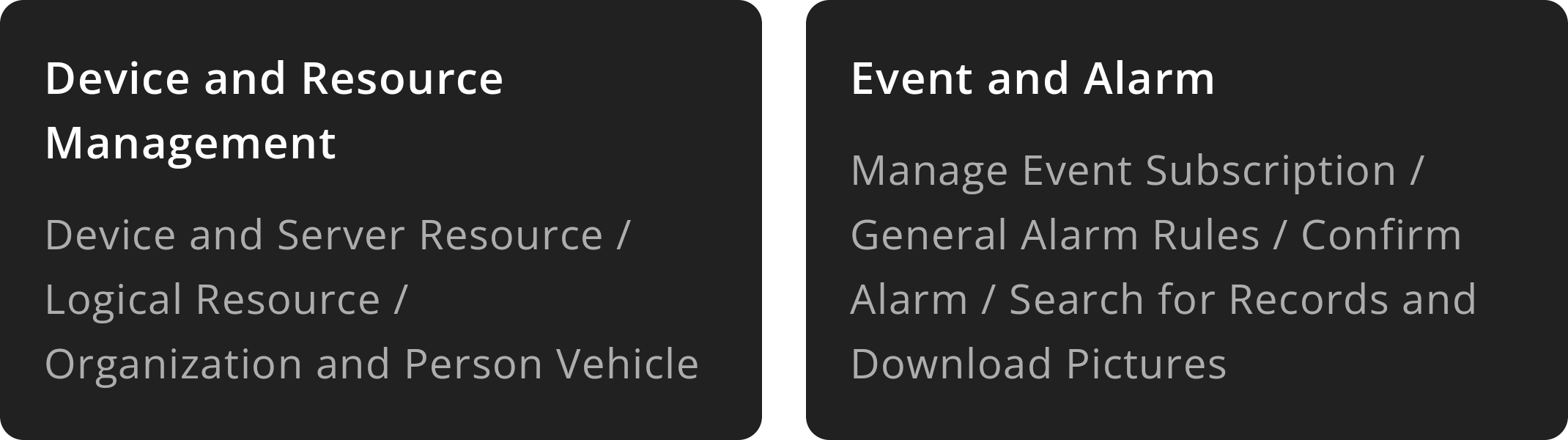 Device and Resource Management

Device and Server Resource / Logical Resource / Organization and Person Vehicle

Event and Alarm

Manage Event Subscription / General Alarm Rules / Confirm Alarm / Search for Records and Download Pictures