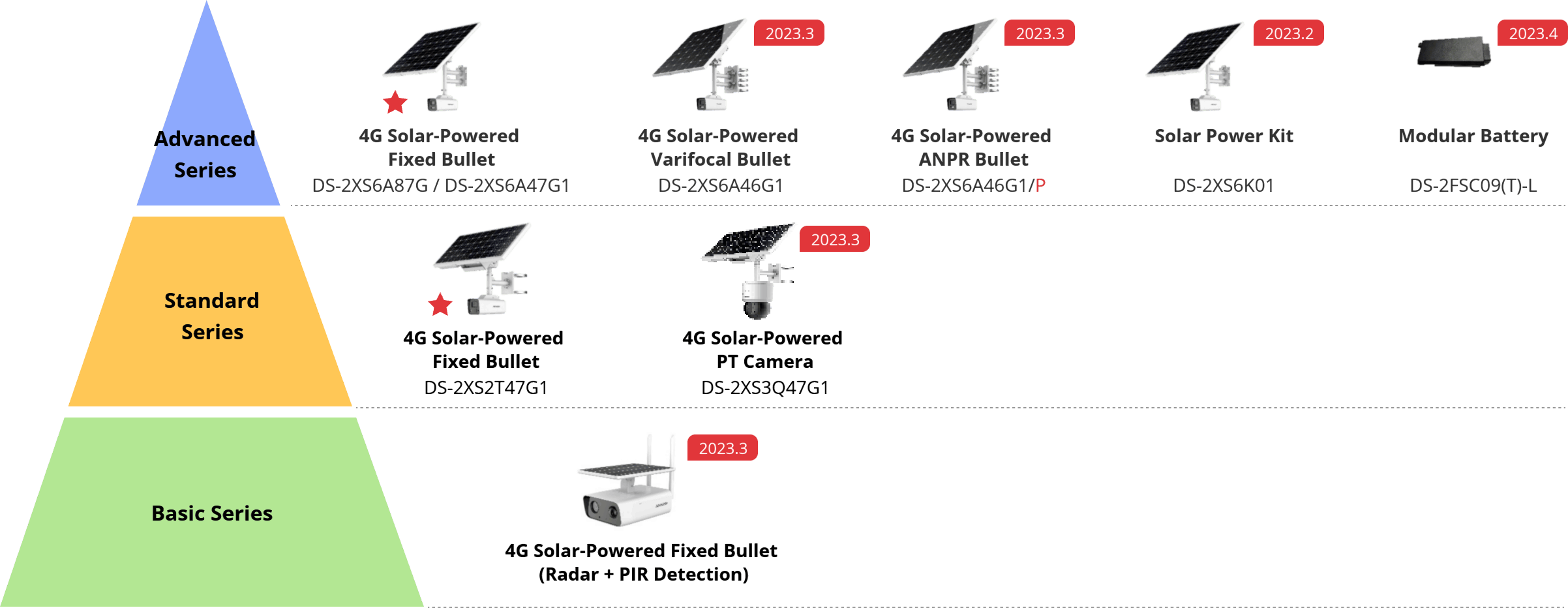 Advanced Series

4G Solar-Powered Fixed Bullet
DS-2XS6A87G / DS-2XS6A47G1

2023.3
4G Solar-Powered Varifocal Bullet
DS-2XS6A46G1

2023.3
4G Solar-Powered ANPR Bullet
DS-2XS6A46G1/P

2023.2
Solar Power Kit
DS-2XS6K01

2023.4
Modular Battery
DS-2FSC09(T)-L

Standard Series

4G Solar-Powered Fixed Bullet
DS-2XS2T47G1

2023.3
4G Solar-Powered PT Camera
DS-2XS3Q47G1

Basic Series

2023.3
4G Solar-Powered Fixed Bullet (Radar + PIR Detection)